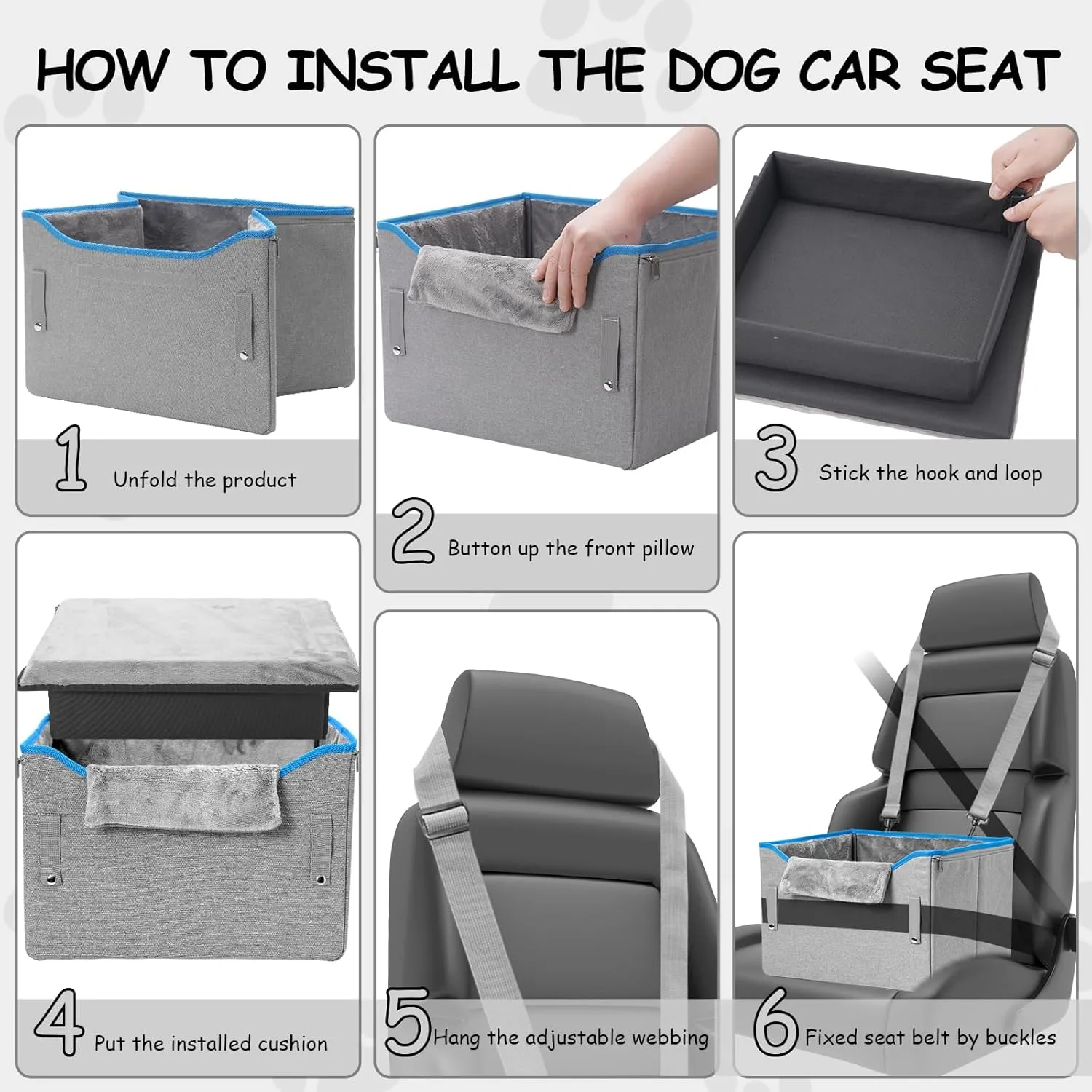 HOW TO INSTALL THE DOG CAR SEAT

1 Unfold the product

2 Button up the front pillow

3 Stick the hook and loop

4 Put the installed cushion

5 Hang the adjustable webbing

6 Fixed seat belt by buckles