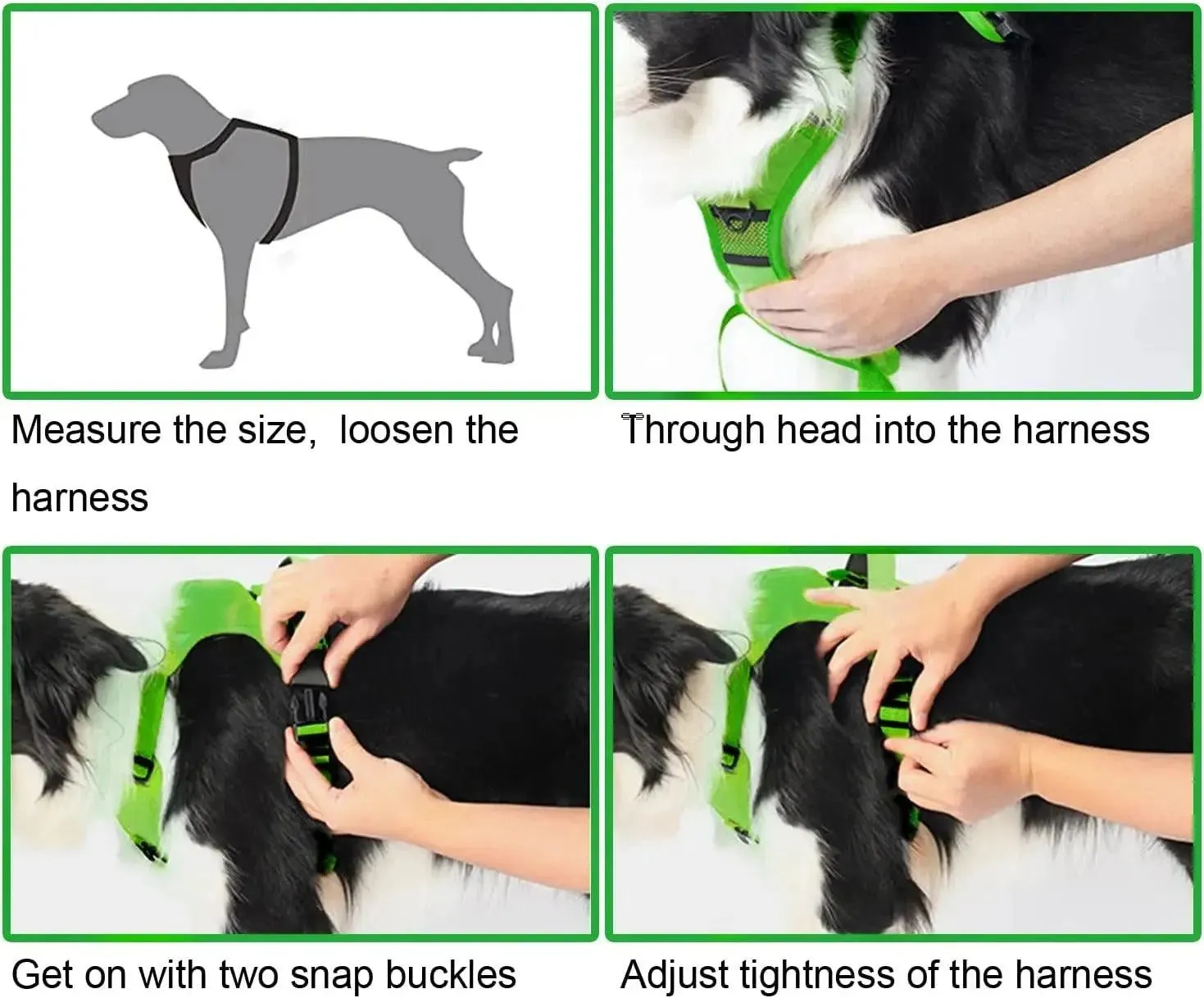 Measure the size, loosen the harness

Through head into the harness

Get on with two snap buckles

Adjust tightness of the harness